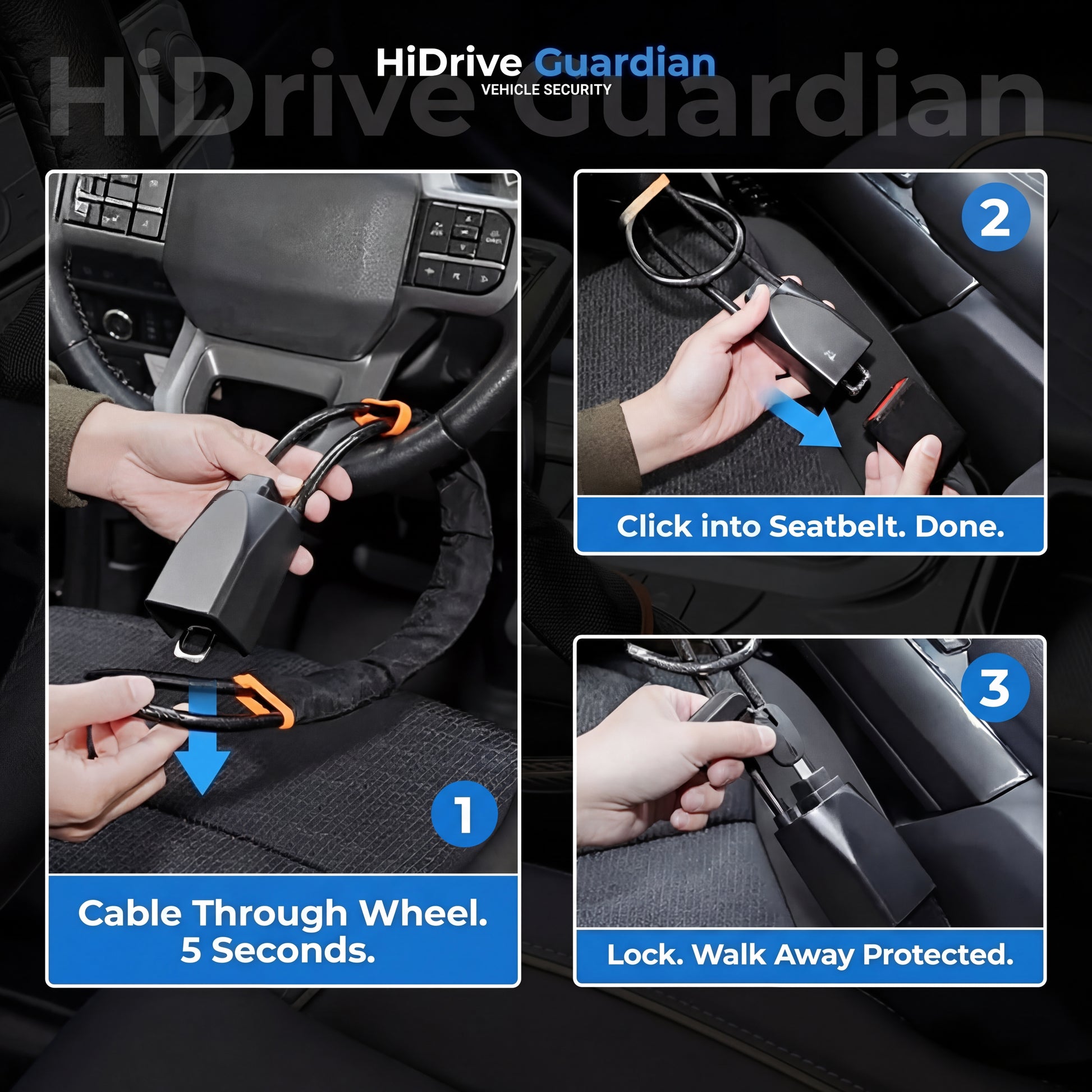 HiDrive Guardian

HiDrive Guardian
VEHICLE SECURITY

1

Cable Through Wheel.
5 Seconds.

2

Click into Seatbelt. Done.

3

Lock. Walk Away Protected.