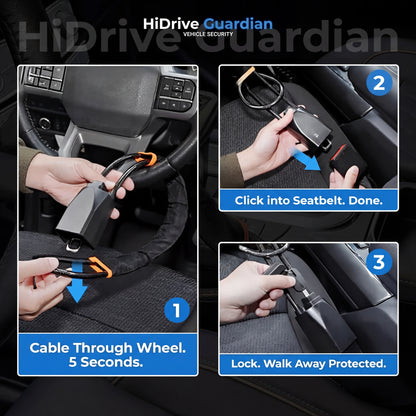 HiDrive Guardian
HiDrive Guardian
VEHICLE SECURITY

1

Cable Through Wheel. 5 Seconds.

2

Click into Seatbelt. Done.

3

Lock. Walk Away Protected.